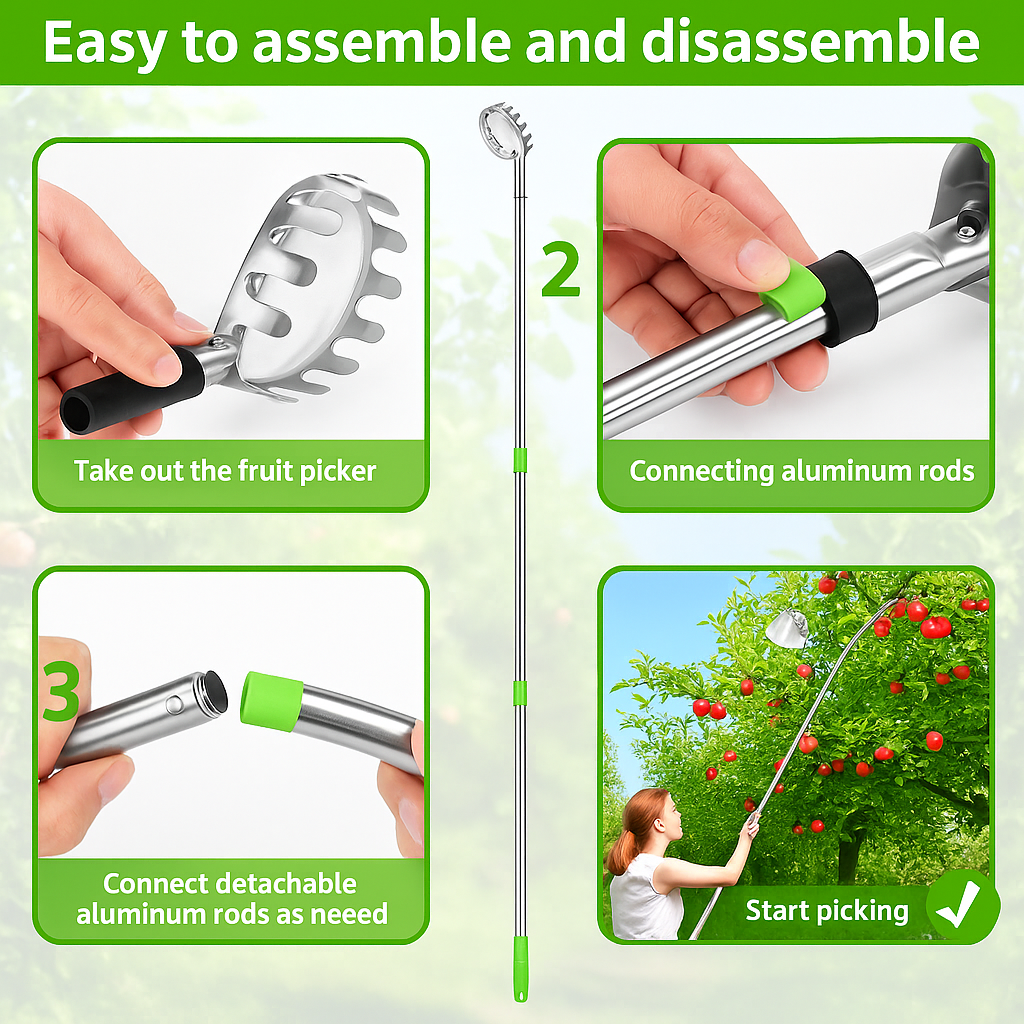 Easy to assemble and disassemble

Take out the fruit picker

2

Connecting aluminum rods

3

Connect detachable aluminum rods as neeed

Start picking