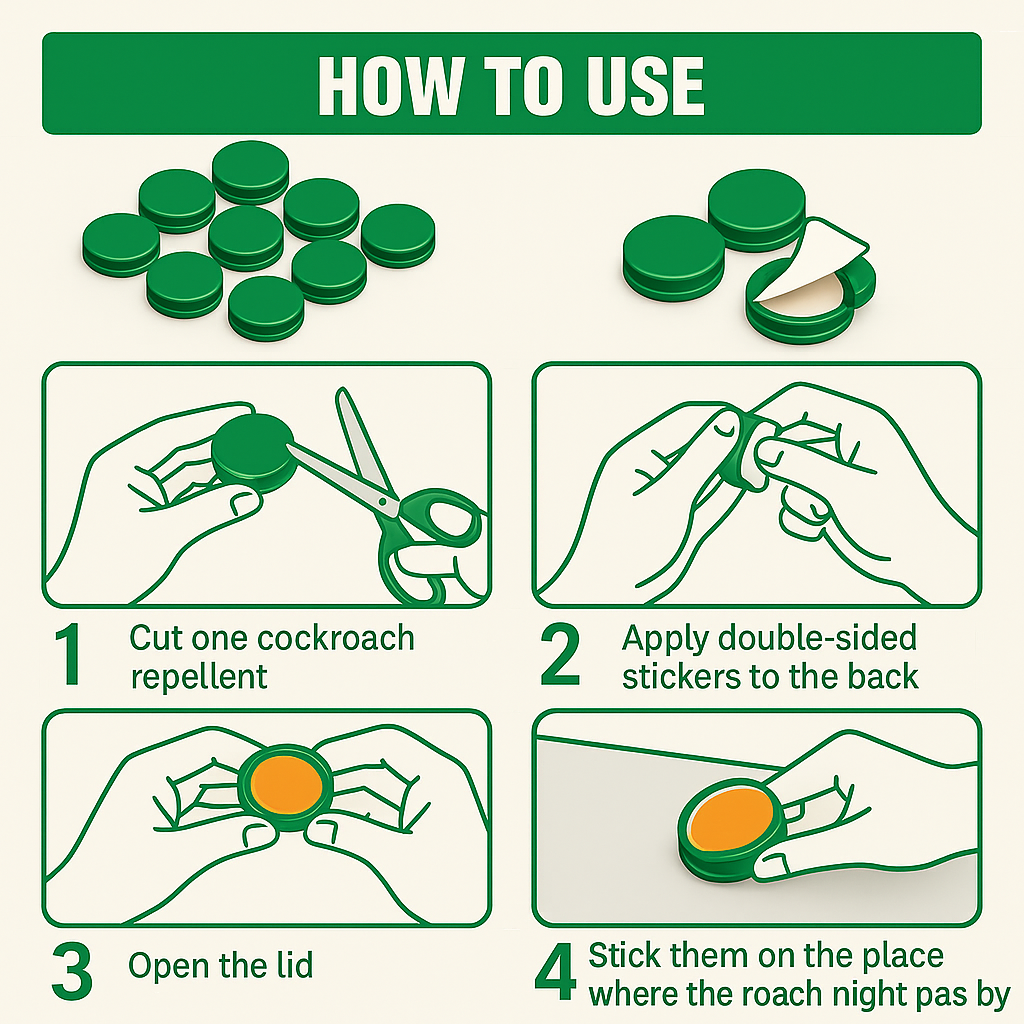 HOW TO USE

1 Cut one cockroach repellent

2 Apply double-sided stickers to the back

3 Open the lid

4 Stick them on the place where the roach night pas by